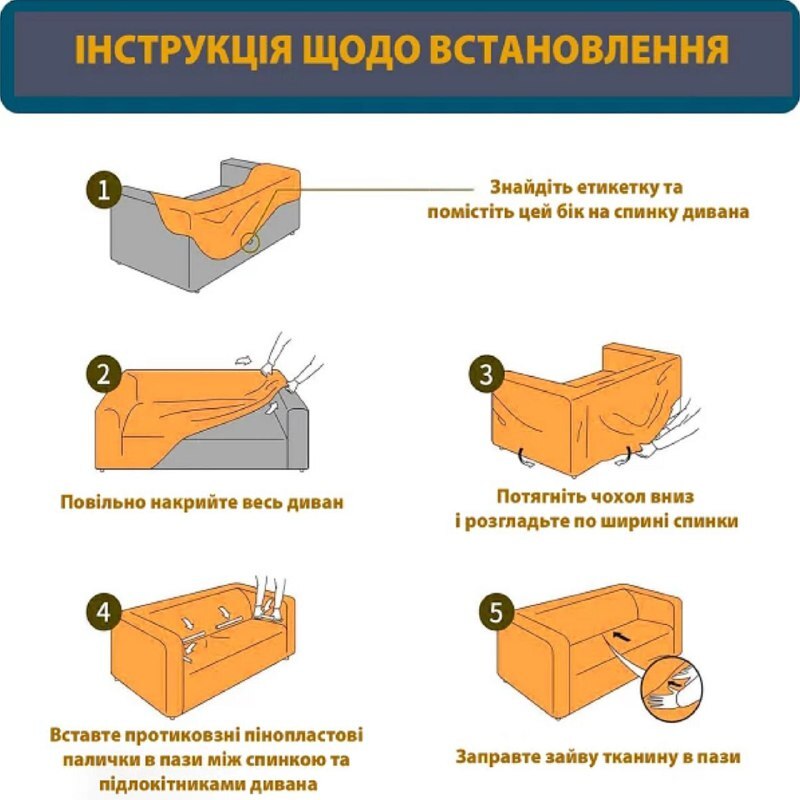 ІНСТРУКЦІЯ ЩОДО ВСТАНОВЛЕННЯ

1

Знайдіть етикетку та помістіть цей бік на спинку дивана

2

Повільно накрийте весь диван

3

Потягніть чохол вниз і розгладьте по ширині спинки

4

Вставте протиковзні пінопластові палички в пази між спинкою та підлокітниками дивана

5

Заправте зайву тканину в пази